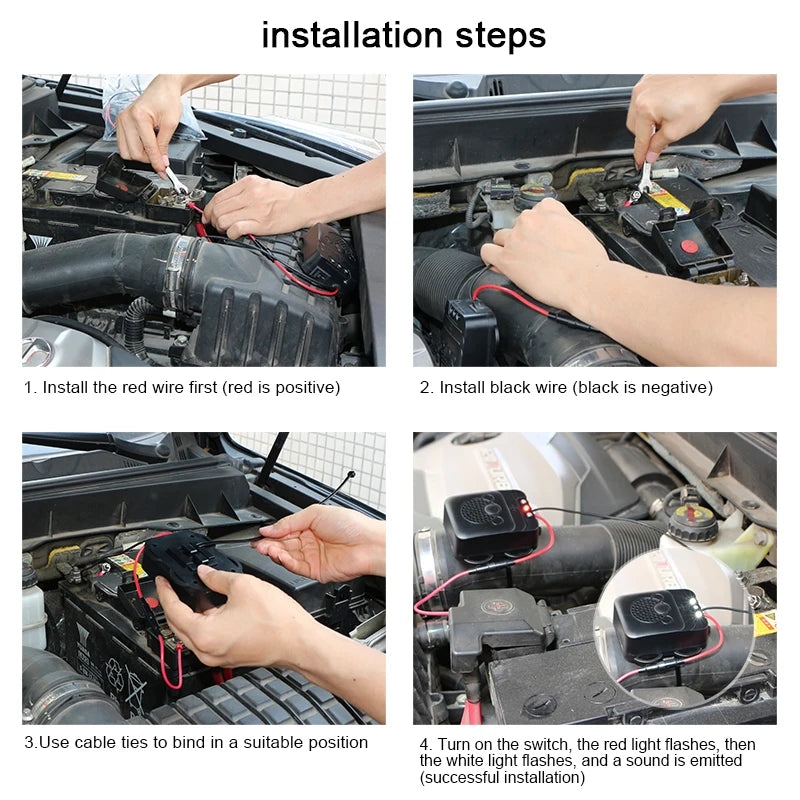 installation steps

1. Install the red wire first (red is positive)

2. Install black wire (black is negative)

3.Use cable ties to bind in a suitable position

4. Turn on the switch, the red light flashes, then the white light flashes, and a sound is emitted (successful installation)