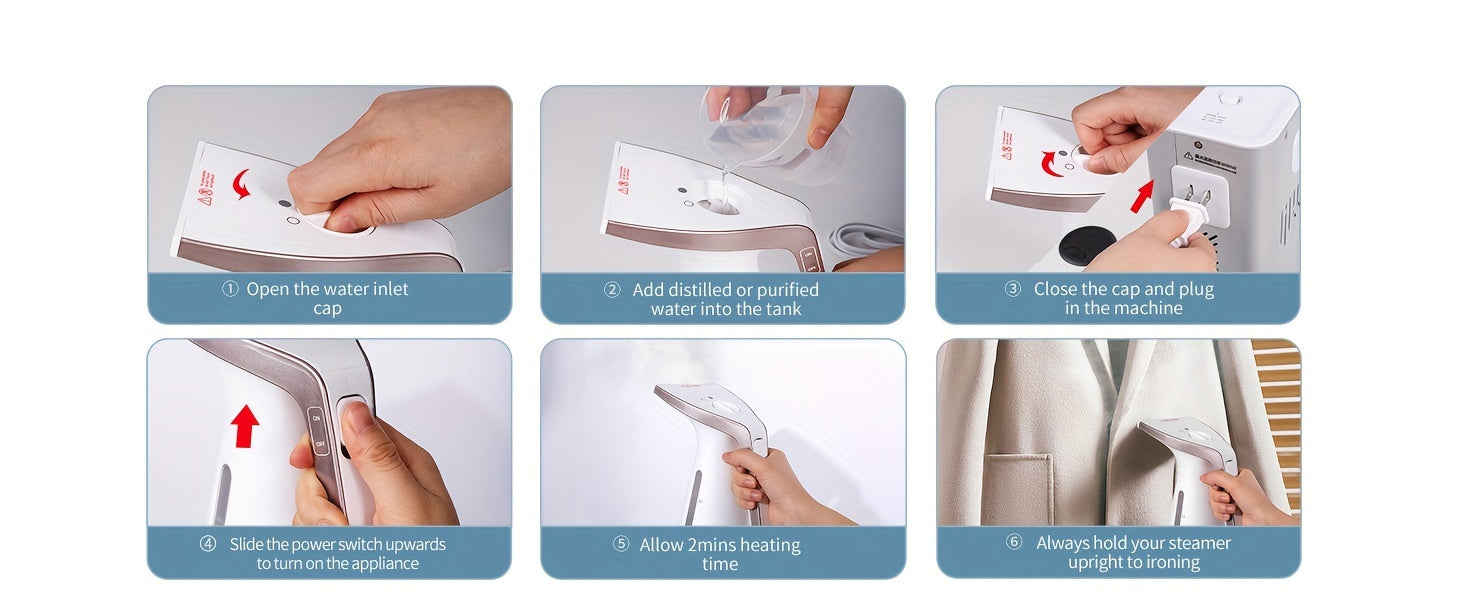 ① Open the water inlet cap

② Add distilled or purified water into the tank

③ Close the cap and plug in the machine

ON
OFF

④ Slide the power switch upwards to turn on the appliance

⑤ Allow 2mins heating time

⑥ Always hold your steamer upright to ironing